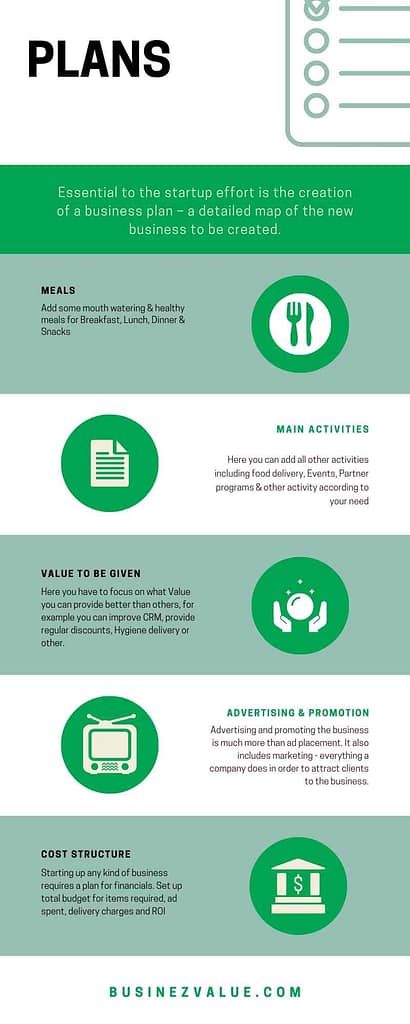 PLANS

Essential to the startup effort is the creation of a business plan – a detailed map of the new business to be created.

MEALS

Add some mouth watering & healthy meals for Breakfast, Lunch, Dinner & Snacks

MAIN ACTIVITIES

Here you can add all other activities including food delivery, Events, Partner programs & other activity according to your need

VALUE TO BE GIVEN

Here you have to focus on what Value you can provide better than others, for example you can improve CRM, provide regular discounts, Hygiene delivery or other.

ADVERTISING & PROMOTION

Advertising and promoting the business is much more than ad placement. It also includes marketing - everything a company does in order to attract clients to the business.

COST STRUCTURE

Starting up any kind of business requires a plan for financials. Set up total budget for items required, ad spent, delivery charges and ROI

$

BUSINEZVALUE.COM